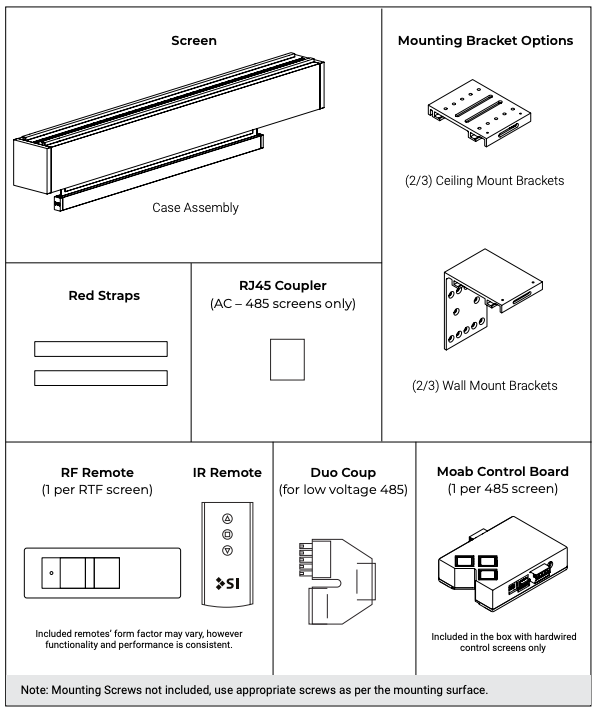 Screen

Case Assembly

Mounting Bracket Options

(2/3) Ceiling Mount Brackets

(2/3) Wall Mount Brackets

Red Straps

RJ45 Coupler
(AC – 485 screens only)

RF Remote
(1 per RTF screen)

IR Remote

SI

Included remotes' form factor may vary, however functionality and performance is consistent.

Duo Coup
(for low voltage 485)

Moab Control Board
(1 per 485 screen)

Included in the box with hardwired control screens only

Note: Mounting Screws not included, use appropriate screws as per the mounting surface.