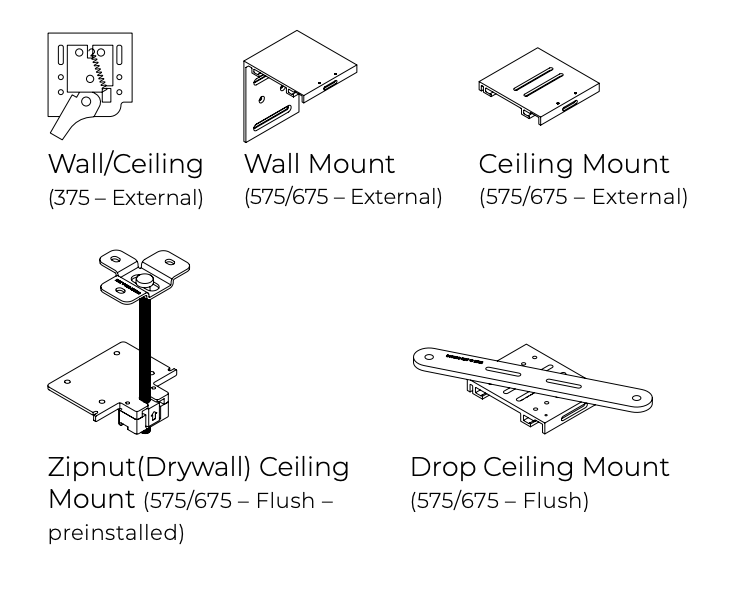 Wall/Ceiling
(375 – External)

Wall Mount
(575/675 – External)

Ceiling Mount
(575/675 – External)

Zipnut(Drywall) Ceiling Mount (575/675 – Flush – preinstalled)

Drop Ceiling Mount
(575/675 – Flush)