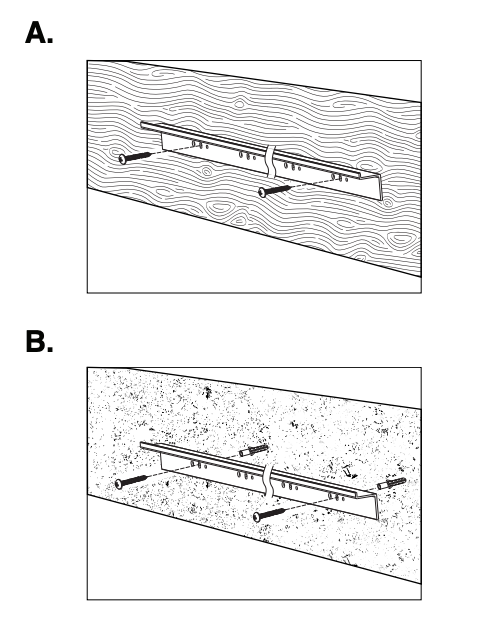 A.

B.