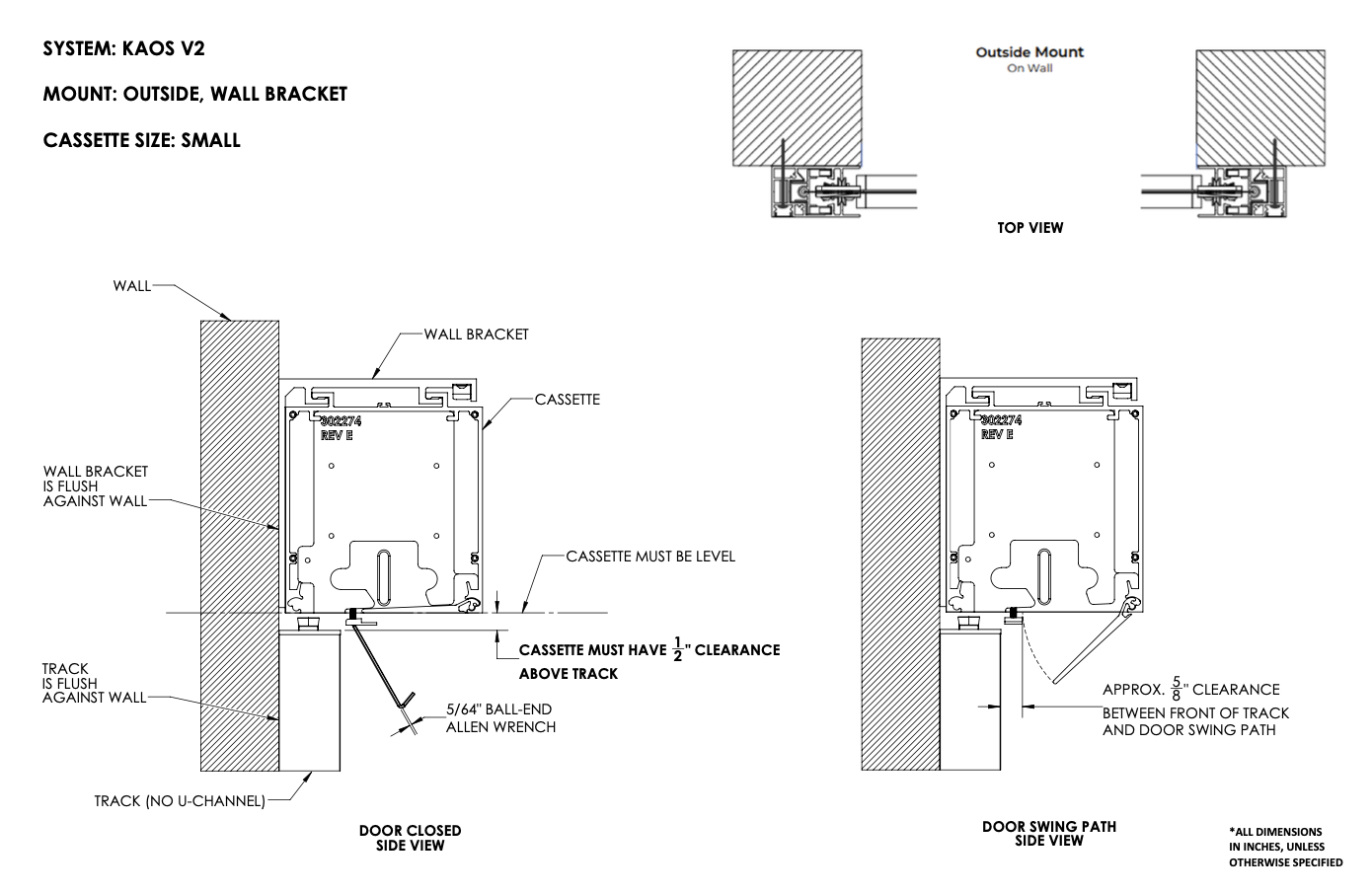 SYSTEM: KAOS V2

MOUNT: OUTSIDE, WALL BRACKET

CASSETTE SIZE: SMALL

Outside Mount
On Wall

TOP VIEW

WALL

WALL BRACKET

CASSETTE

302274
REV E

WALL BRACKET IS FLUSH AGAINST WALL

CASSETTE MUST BE LEVEL

CASSETTE MUST HAVE $\frac{1}{2}$" CLEARANCE ABOVE TRACK

TRACK IS FLUSH AGAINST WALL

5/64" BALL-END ALLEN WRENCH

TRACK (NO U-CHANNEL)

DOOR CLOSED
SIDE VIEW

302274
REV E

APPROX. $\frac{5}{8}$" CLEARANCE BETWEEN FRONT OF TRACK AND DOOR SWING PATH

DOOR SWING PATH
SIDE VIEW

*ALL DIMENSIONS IN INCHES, UNLESS OTHERWISE SPECIFIED