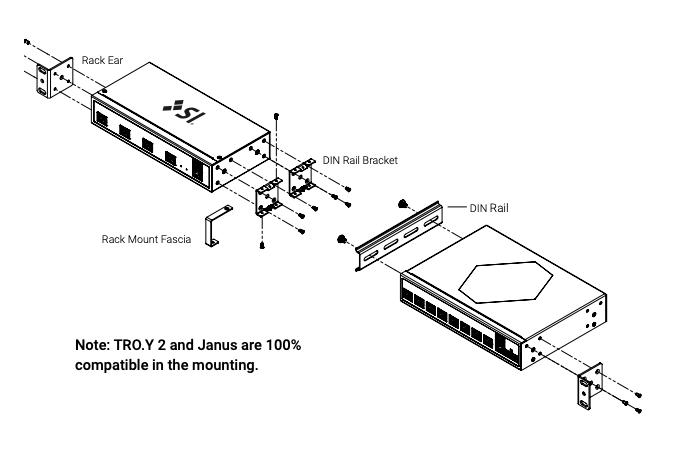 Rack Ear

SI

DIN Rail Bracket

DIN Rail

Rack Mount Fascia

Note: TRO.Y 2 and Janus are 100% compatible in the mounting.