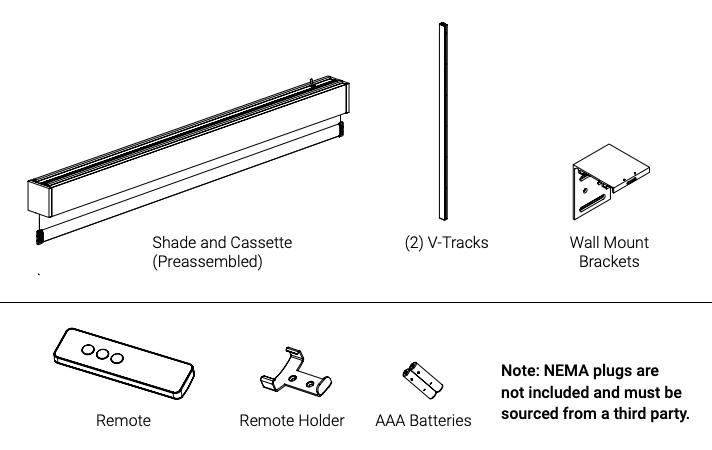 Shade and Cassette (Preassembled)

(2) V-Tracks

Wall Mount Brackets

Remote

Remote Holder

AAA Batteries

Note: NEMA plugs are not included and must be sourced from a third party.