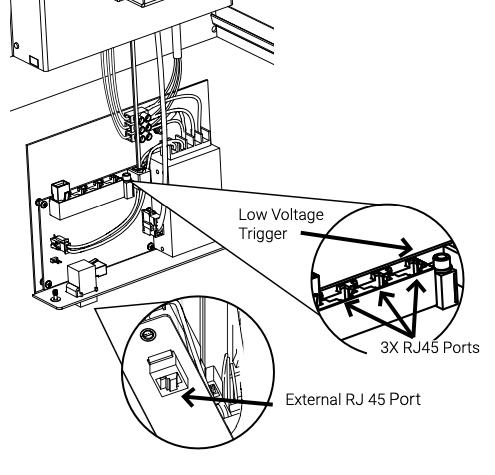 Low Voltage Trigger

3X RJ45 Ports

External RJ 45 Port