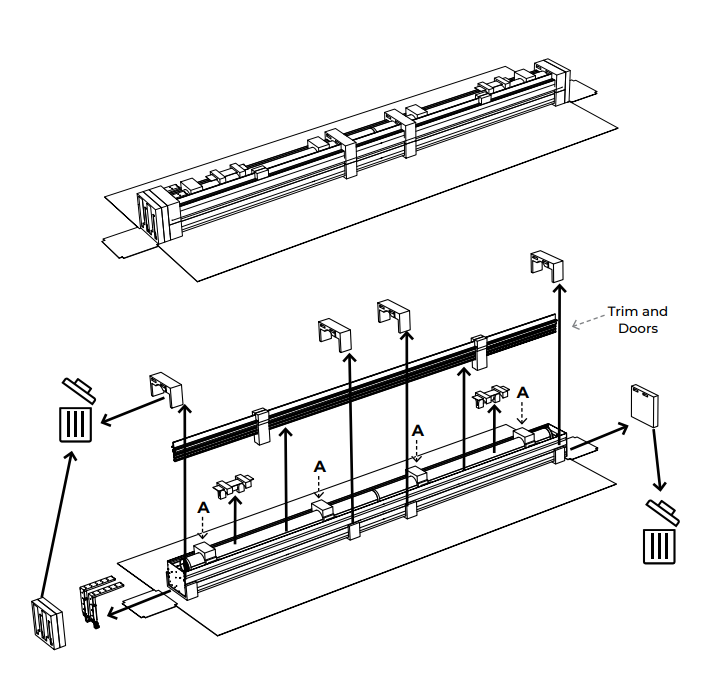 Trim and Doors

A

A

A

A