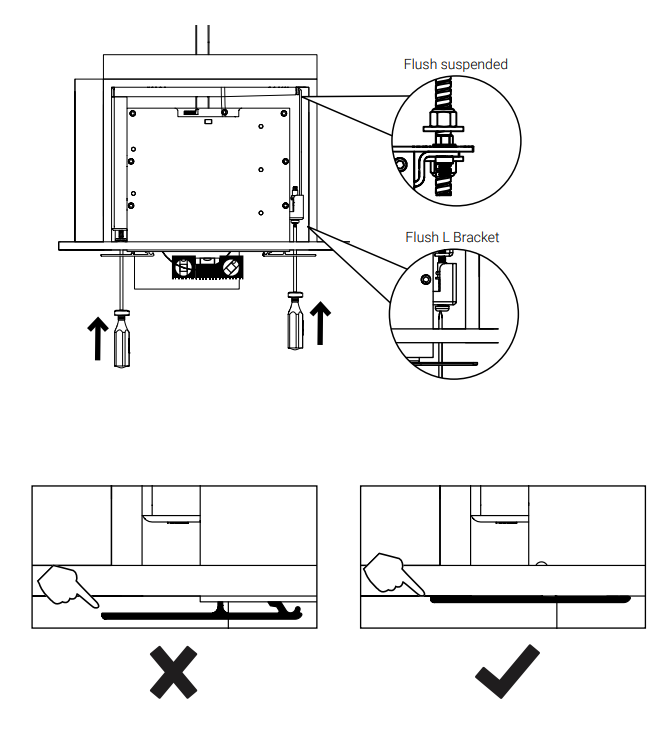 Flush suspended

Flush L Bracket