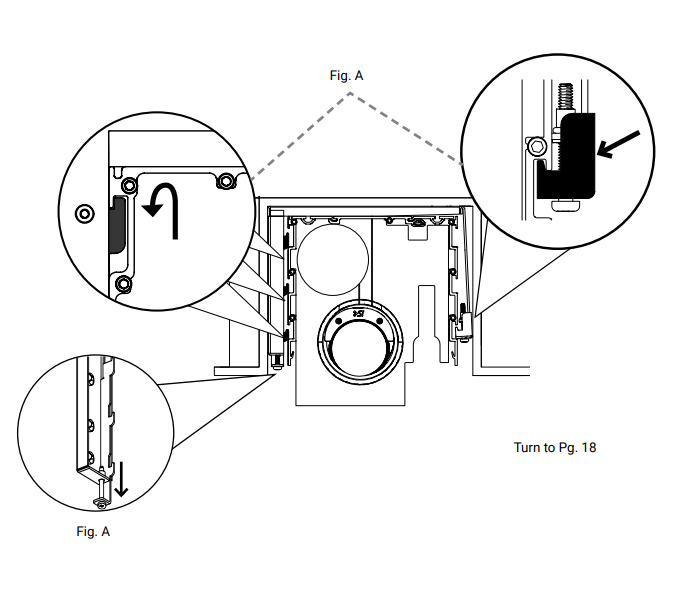 Fig. A

Turn to Pg. 18

Fig. A