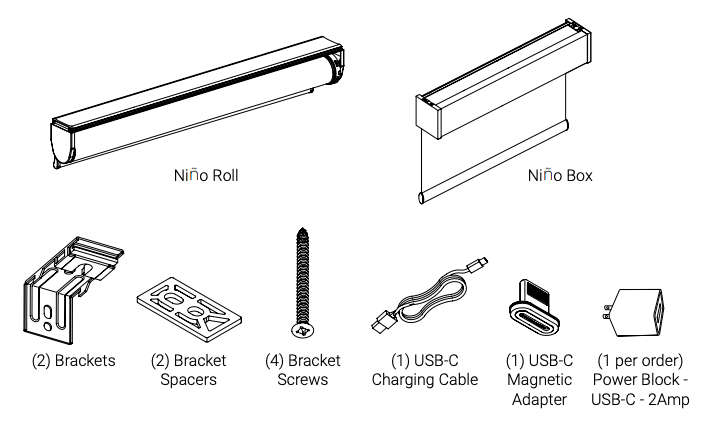 Niño Roll

Niño Box

(2) Brackets

(2) Bracket Spacers

(4) Bracket Screws

(1) USB-C Charging Cable

(1) USB-C Magnetic Adapter

(1 per order) Power Block - USB-C - 2Amp