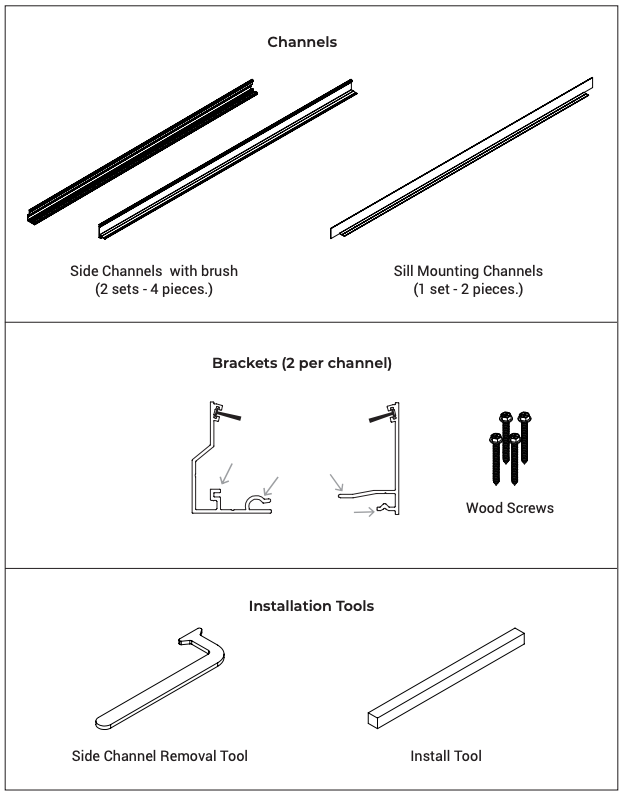 Channels

Side Channels with brush
(2 sets - 4 pieces.)

Sill Mounting Channels
(1 set - 2 pieces.)

Brackets (2 per channel)

Wood Screws

Installation Tools

Side Channel Removal Tool

Install Tool