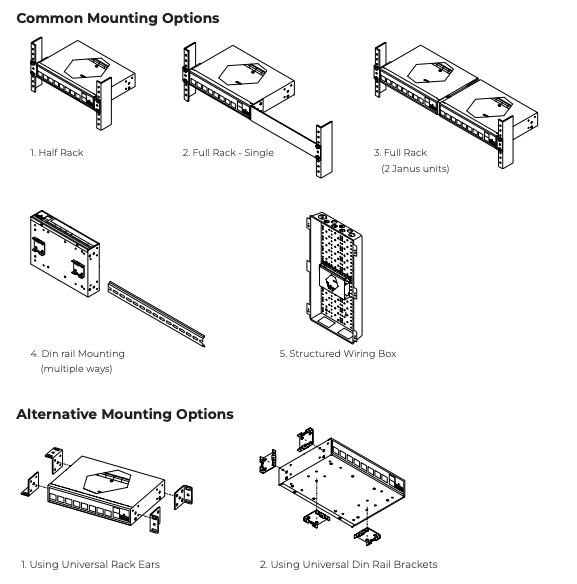 Common Mounting Options

1. Half Rack

2. Full Rack - Single

3. Full Rack
(2 Janus units)

4. Din rail Mounting
(multiple ways)

5. Structured Wiring Box

Alternative Mounting Options

1. Using Universal Rack Ears

2. Using Universal Din Rail Brackets