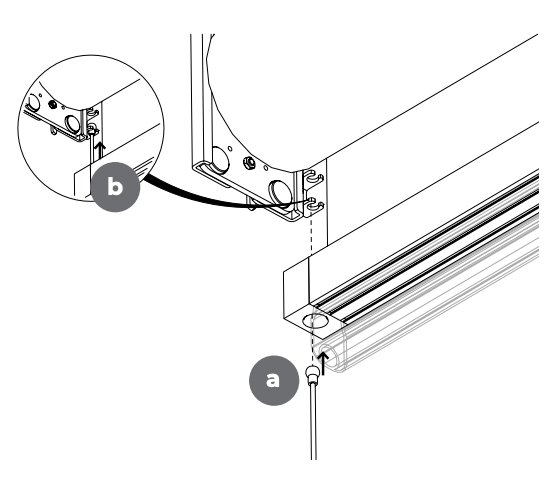 b

a