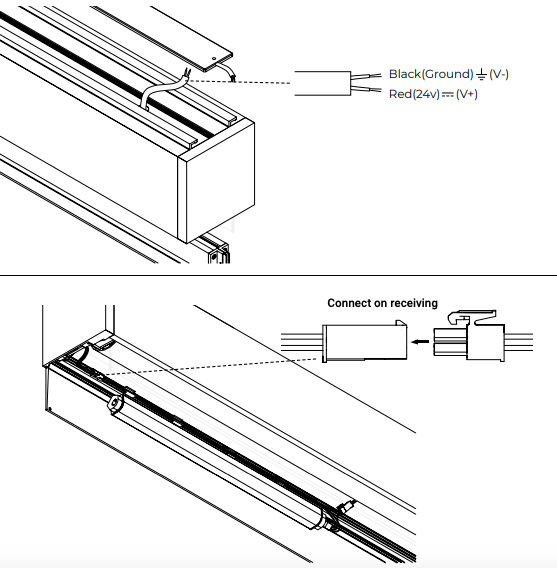 Black(Ground) ⏚ (V-)
Red(24v) ⎓ (V+)

Connect on receiving