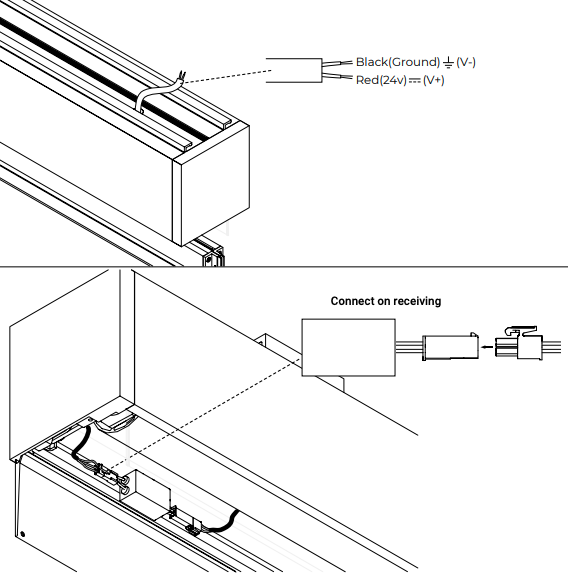 Black(Ground) ⏚ (V-)
Red(24v) ⎓ (V+)

Connect on receiving