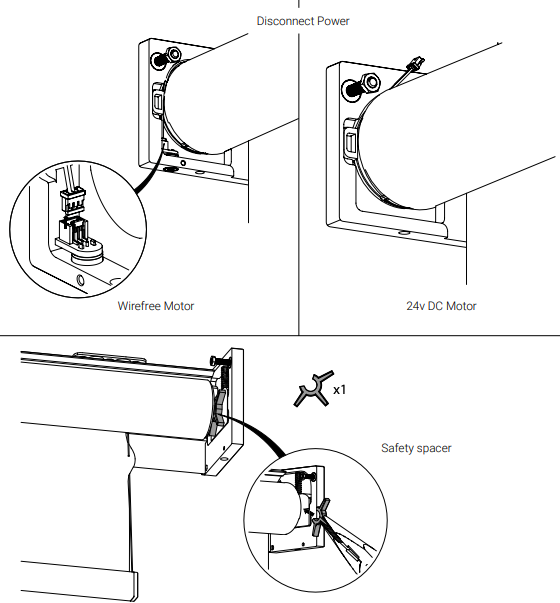 Disconnect Power

Wirefree Motor

24v DC Motor

x1

Safety spacer